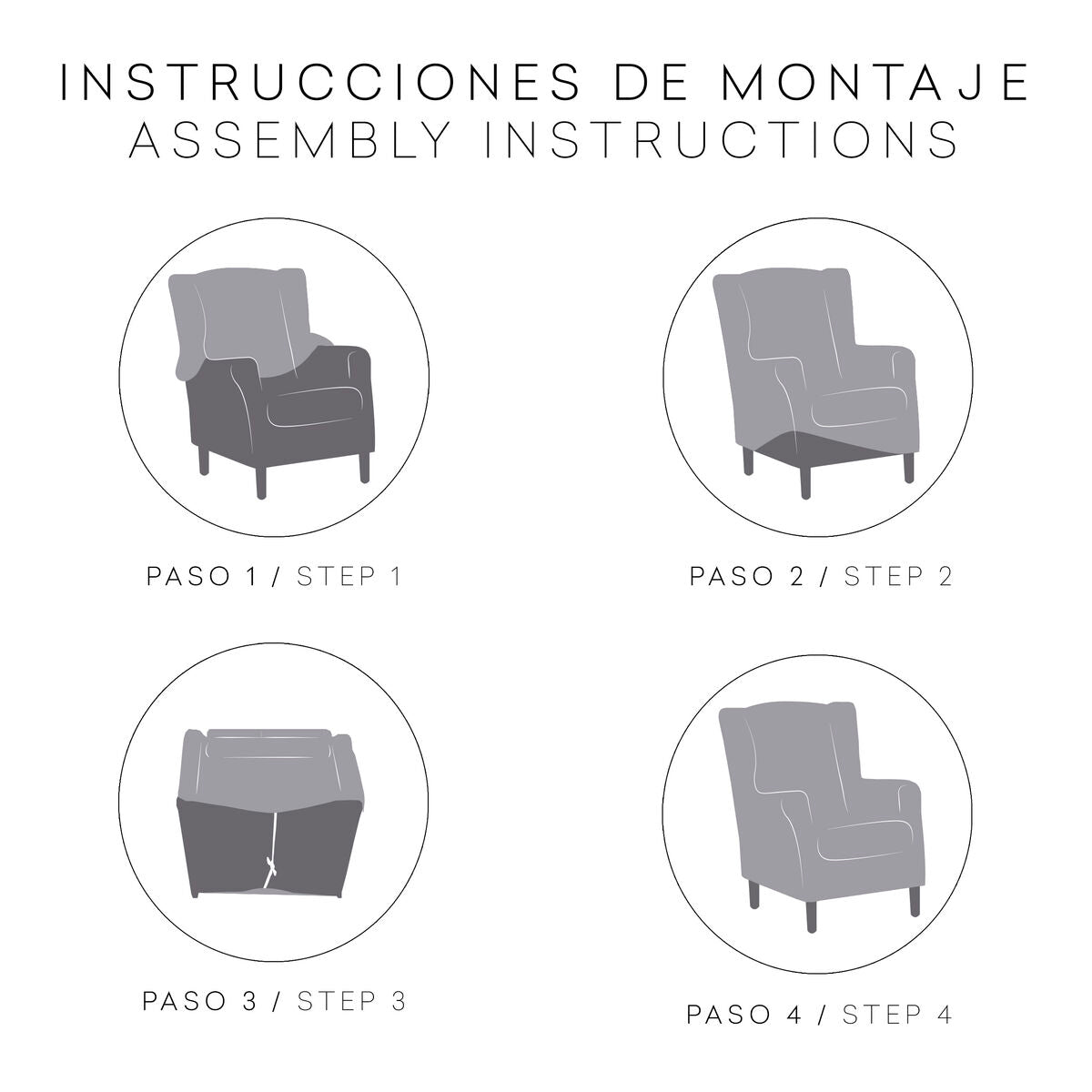 INSTRUCCIONES DE MONTAJE
ASSEMBLY INSTRUCTIONS

PASO 1 / STEP 1

PASO 2 / STEP 2

PASO 3 / STEP 3

PASO 4 / STEP 4