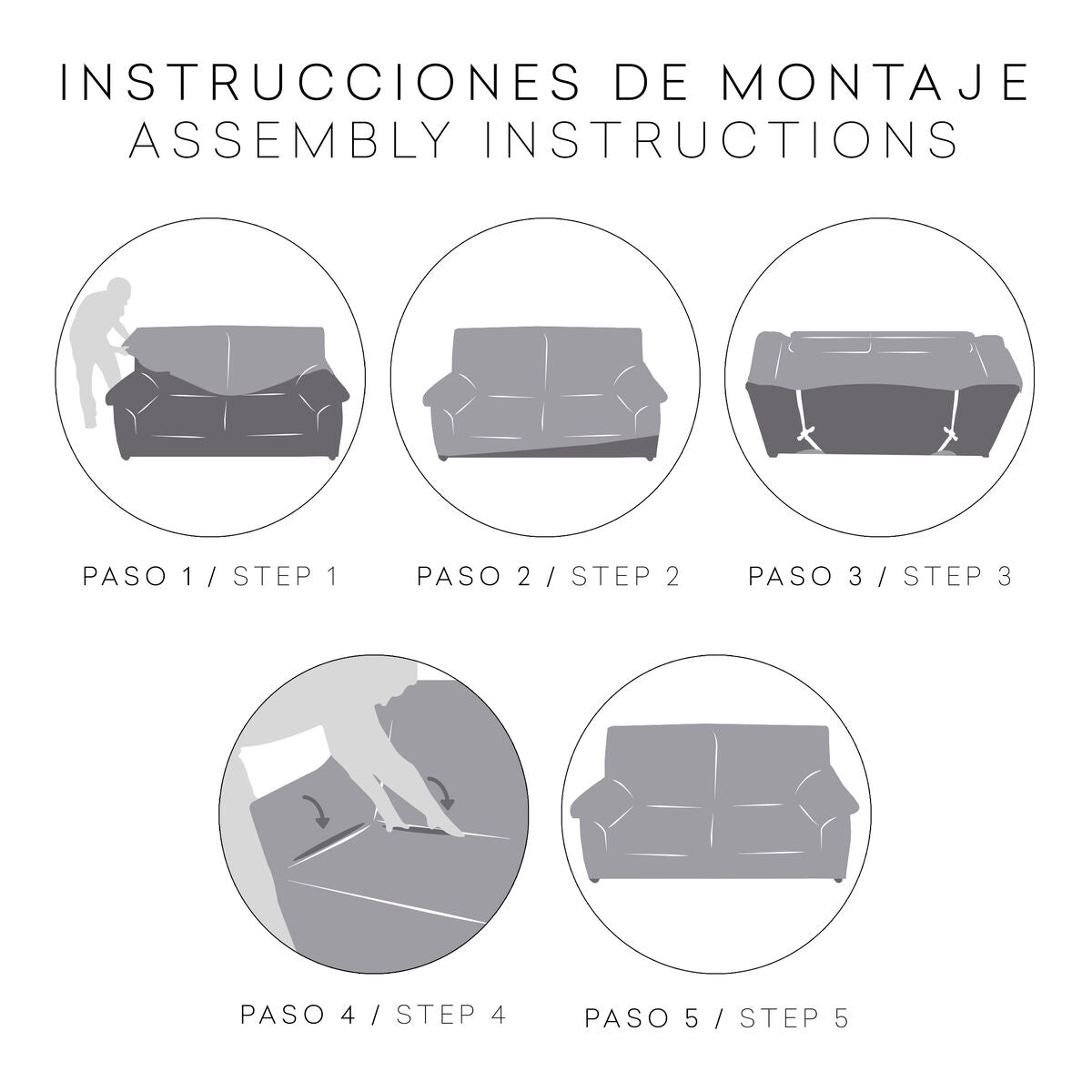 INSTRUCCIONES DE MONTAJE
ASSEMBLY INSTRUCTIONS

PASO 1 / STEP 1

PASO 2 / STEP 2

PASO 3 / STEP 3

PASO 4 / STEP 4

PASO 5 / STEP 5