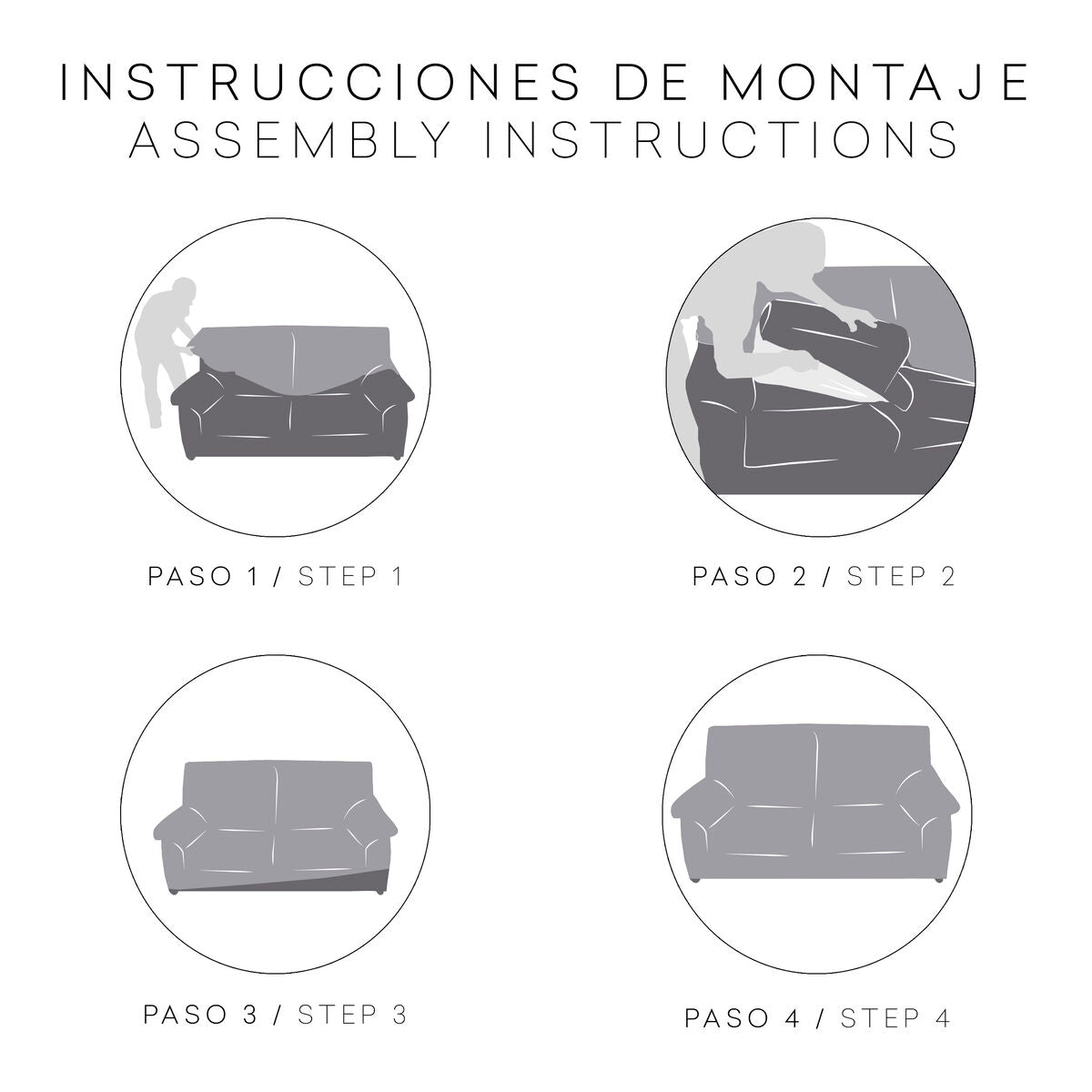 INSTRUCCIONES DE MONTAJE
ASSEMBLY INSTRUCTIONS

PASO 1 / STEP 1

PASO 2 / STEP 2

PASO 3 / STEP 3

PASO 4 / STEP 4