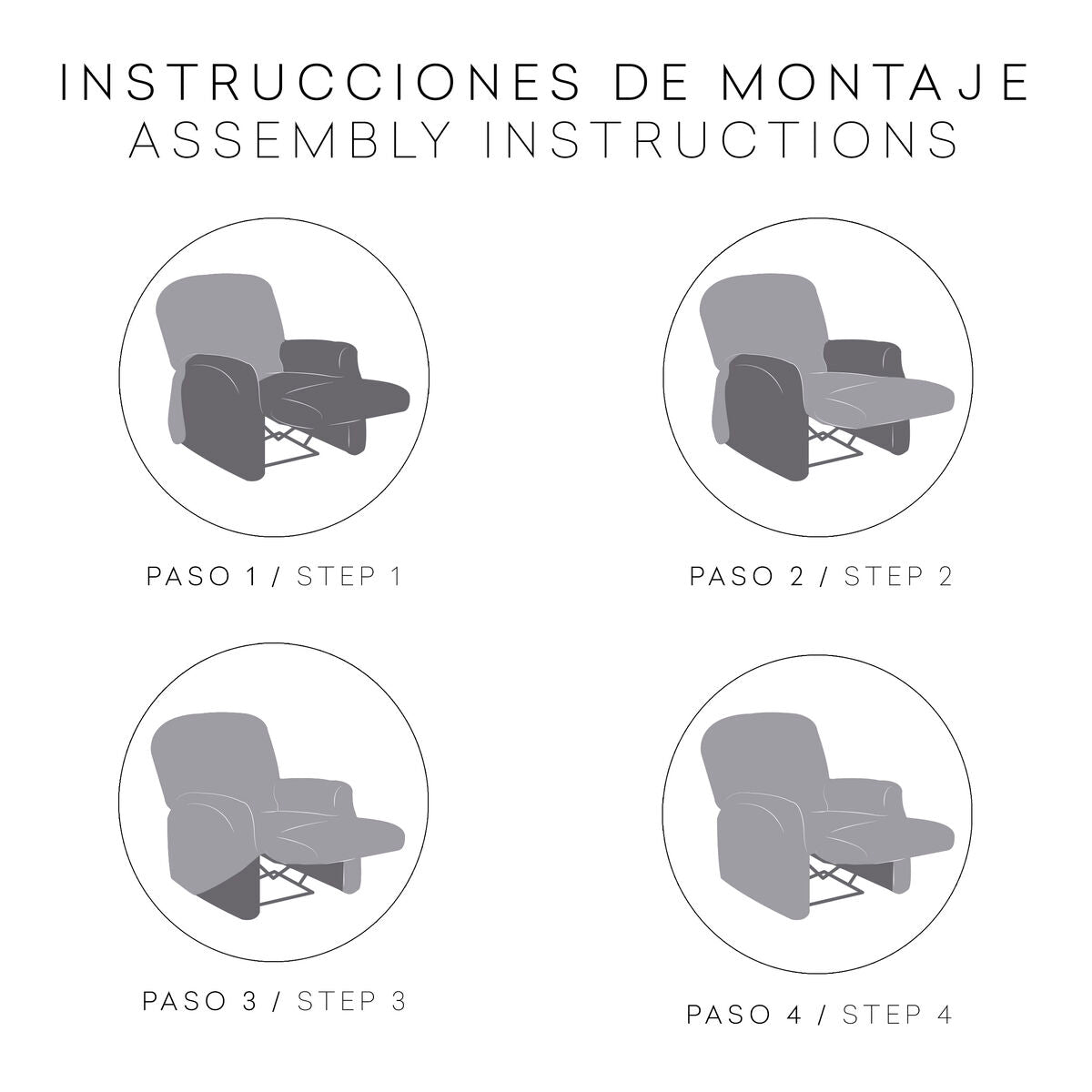 INSTRUCCIONES DE MONTAJE
ASSEMBLY INSTRUCTIONS

PASO 1 / STEP 1

PASO 2 / STEP 2

PASO 3 / STEP 3

PASO 4 / STEP 4