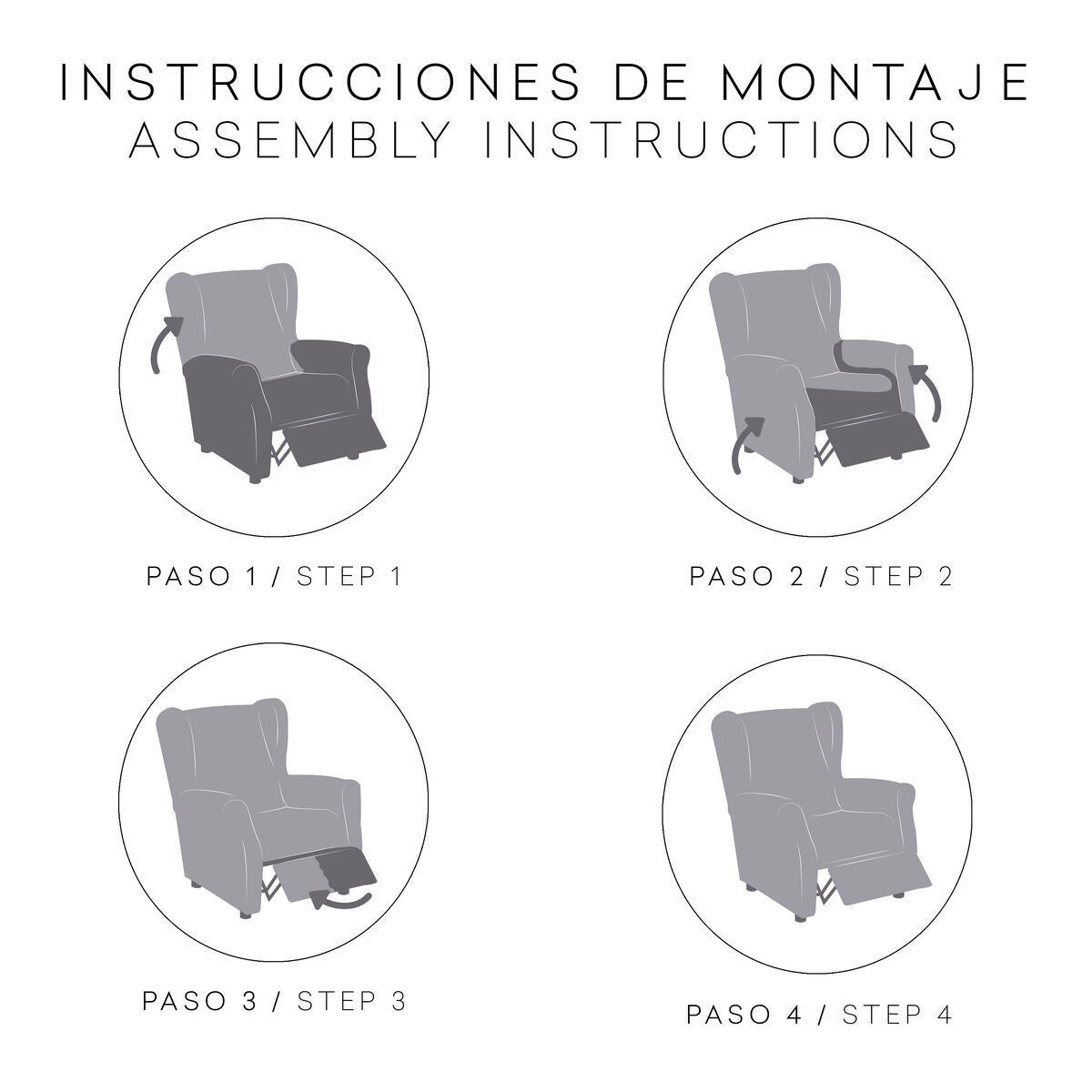 INSTRUCCIONES DE MONTAJE
ASSEMBLY INSTRUCTIONS

PASO 1 / STEP 1

PASO 2 / STEP 2

PASO 3 / STEP 3

PASO 4 / STEP 4